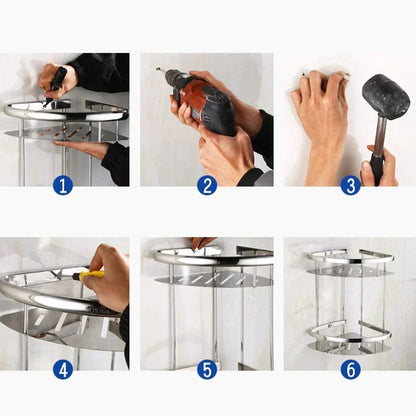 1
2
3
4
5
6